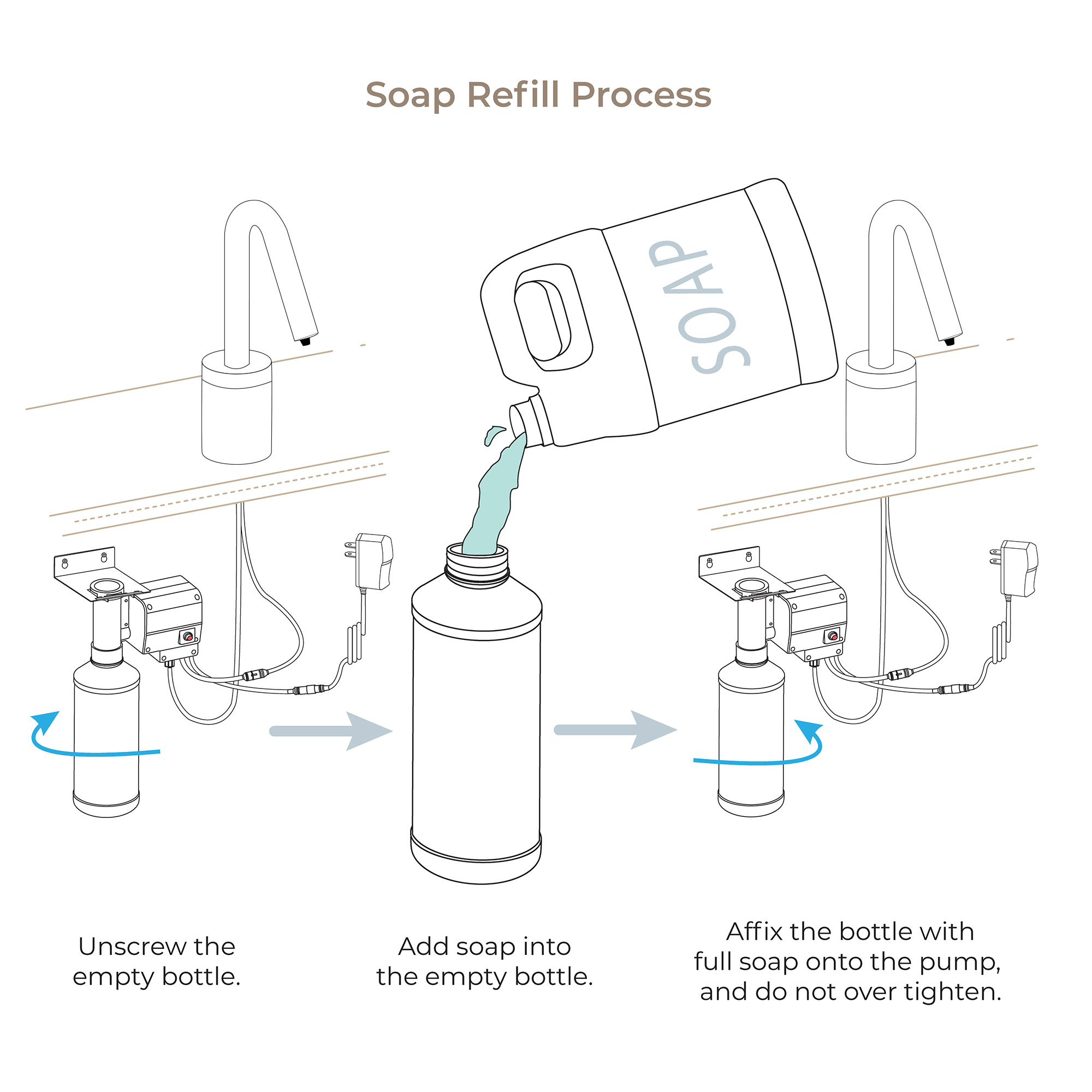 Soap Refill Process

SOAP

Unscrew the empty bottle.

Add soap into the empty bottle.

Affix the bottle with full soap onto the pump, and do not over tighten.